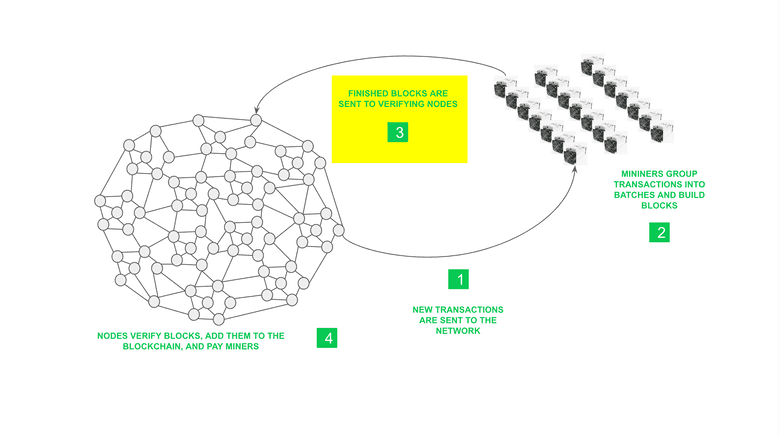 FINISHED BLOCKS ARE SENT TO VERIFYING NODES

3

MININERS GROUP TRANSACTIONS INTO BATCHES AND BUILD BLOCKS

2

1

NEW TRANSACTIONS ARE SENT TO THE NETWORK

NODES VERIFY BLOCKS, ADD THEM TO THE BLOCKCHAIN, AND PAY MINERS

4